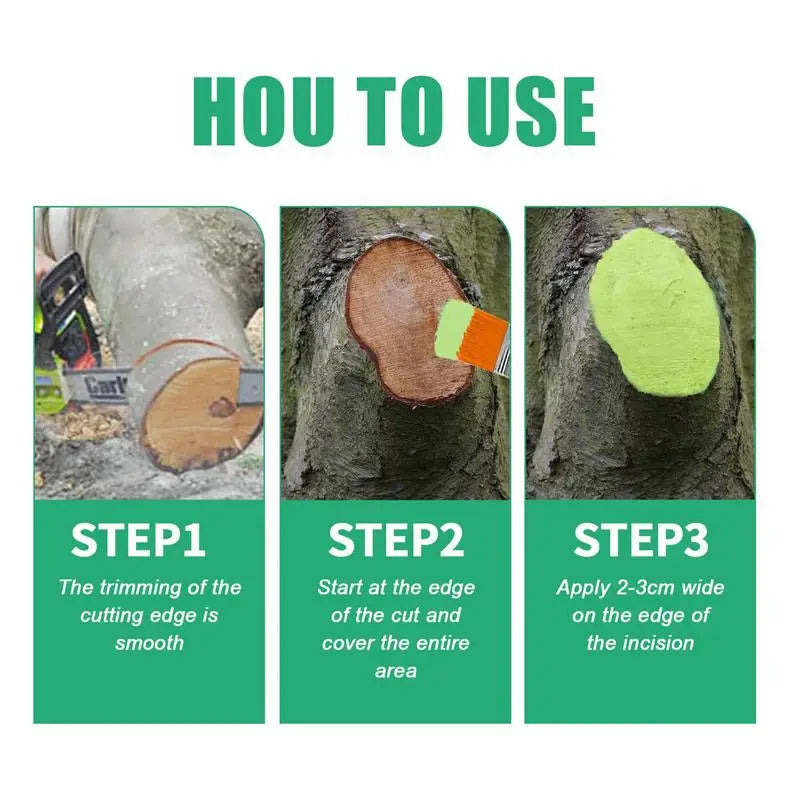 HOU TO USE

Carl

STEP1
The trimming of the cutting edge is smooth

STEP2
Start at the edge of the cut and cover the entire area

STEP3
Apply 2-3cm wide on the edge of the incision